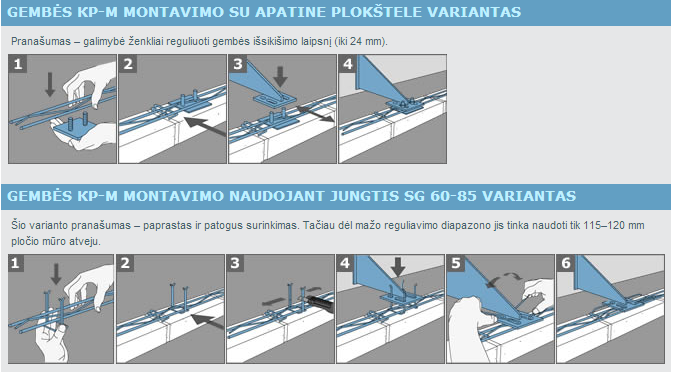 GEMBĖS KP-M MONTAVIMO SU APATINE PLOKŠTELE VARIANTAS

Pranašumas – galimybė ženkliai reguliuoti gembės išsikišimo laipsnį (iki 24 mm).

1

2

3

4

GEMBĖS KP-M MONTAVIMO NAUDOJANT JUNGTIS SG 60-85 VARIANTAS

Šio varianto pranašumas – paprastas ir patogus surinkimas. Tačiau dėl mažo reguliavimo diapazono jis tinka naudoti tik 115–120 mm pločio mūro atveju.

1

2

3

4

5

6