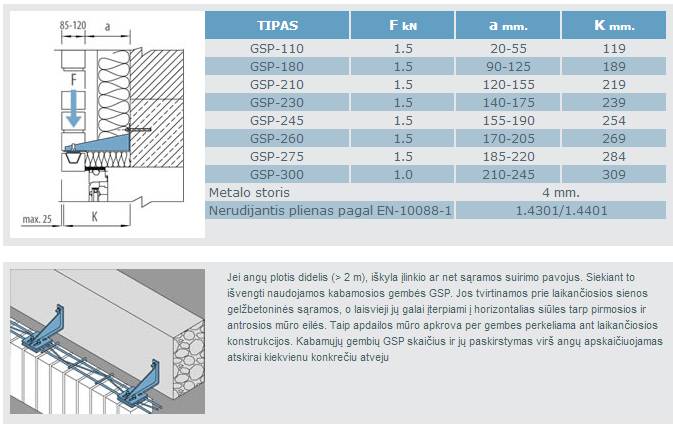 85-120
a
F
max. 25
K

| TIPAS | F kN | a mm. | K mm. |
|---|---|---|---|
| GSP-110 | 1.5 | 20-55 | 119 |
| GSP-180 | 1.5 | 90-125 | 189 |
| GSP-210 | 1.5 | 120-155 | 219 |
| GSP-230 | 1.5 | 140-175 | 239 |
| GSP-245 | 1.5 | 155-190 | 254 |
| GSP-260 | 1.5 | 170-205 | 269 |
| GSP-275 | 1.5 | 185-220 | 284 |
| GSP-300 | 1.0 | 210-245 | 309 |
| Metalo storis | | 4 mm. | |
| Nerudijantis plienas pagal EN-10088-1 | | 1.4301/1.4401 | |

Jei angų plotis didelis (> 2 m), iškyla įlinkio ar net sąramos suirimo pavojus. Siekiant to išvengti naudojamos kabamosios gembės GSP. Jos tvirtinamos prie laikančiosios sienos gelžbetoninės sąramos, o laisvieji jų galai įterpiami į horizontalias siūles tarp pirmosios ir antrosios mūro eilės. Taip apdailos mūro apkrova per gembes perkeliama ant laikančiosios konstrukcijos. Kabamųjų gembių GSP skaičius ir jų paskirstymas virš angų apskaičiuojamas atskirai kiekvienu konkrečiu atveju