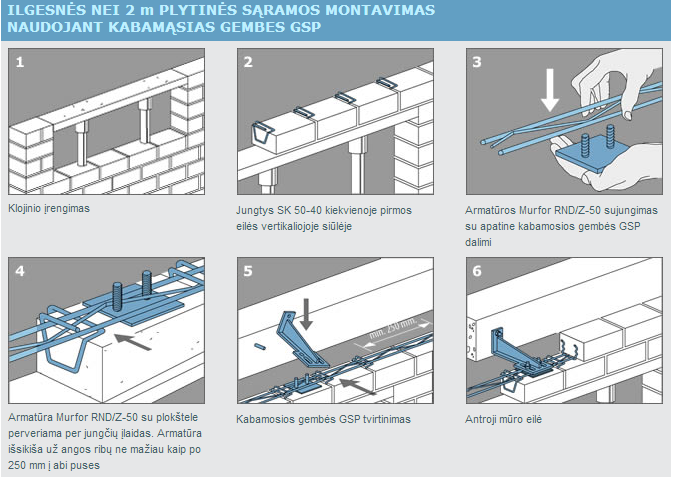 ILGESNĖS NEI 2 m PLYTINĖS SĄRAMOS MONTAVIMAS NAUDOJANT KABAMĄSIAS GEMBES GSP

1

Klojinio įrengimas

2

Jungtys SK 50-40 kiekvienoje pirmos eilės vertikaliojoje siūlėje

3

Armatūros Murfor RND/Z-50 sujungimas su apatine kabamosios gembės GSP dalimi

4

Armatūra Murfor RND/Z-50 su plokštele perveriama per jungčių įlaidas. Armatūra išsikiša už angos ribų ne mažiau kaip po 250 mm į abi puses

5

min. 250 mm.

Kabamosios gembės GSP tvirtinimas

6

Antroji mūro eilė