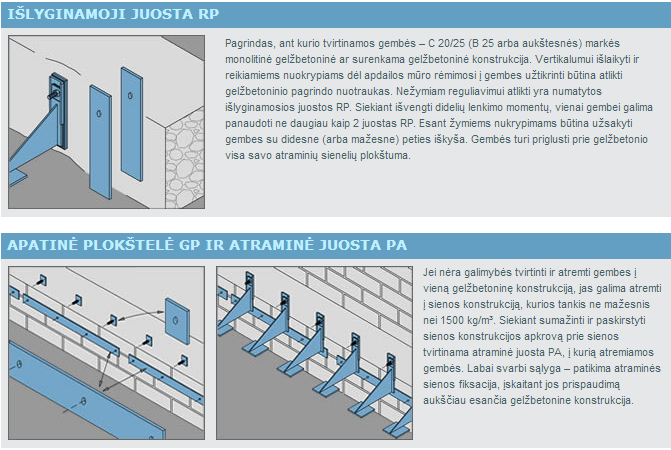 IŠLYGINAMOJI JUOSTA RP

Pagrindas, ant kurio tvirtinamos gembės – C 20/25 (B 25 arba aukštesnės) markės monolitinė gelžbetoninė ar surenkama gelžbetoninė konstrukcija. Vertikalumui išlaikyti ir reikiamiems nuokrypiams dėl apdailos mūro rėmimosi į gembes užtikrinti būtina atlikti gelžbetoninio pagrindo nuotraukas. Nežymiam reguliavimui atlikti yra numatytos išlyginamosios juostos RP. Siekiant išvengti didelių lenkimo momentų, vienai gembei galima panaudoti ne daugiau kaip 2 juostas RP. Esant žymiems nukrypimams būtina užsakyti gembes su didesne (arba mažesne) peties iškyša. Gembės turi priglusti prie gelžbetonio visa savo atraminių sienelių plokštuma.

APATINĖ PLOKŠTELĖ GP IR ATRAMINĖ JUOSTA PA

Jei nėra galimybės tvirtinti ir atremti gembes į vieną gelžbetoninę konstrukciją, jas galima atremti į sienos konstrukciją, kurios tankis ne mažesnis nei 1500 kg/m³. Siekiant sumažinti ir paskirstyti sienos konstrukcijos apkrovą prie sienos tvirtinama atraminė juosta PA, į kurią atremiamos gembės. Labai svarbi sąlyga – patikima atraminės sienos fiksacija, įskaitant jos prispaudimą aukščiau esančia gelžbetonine konstrukcija.