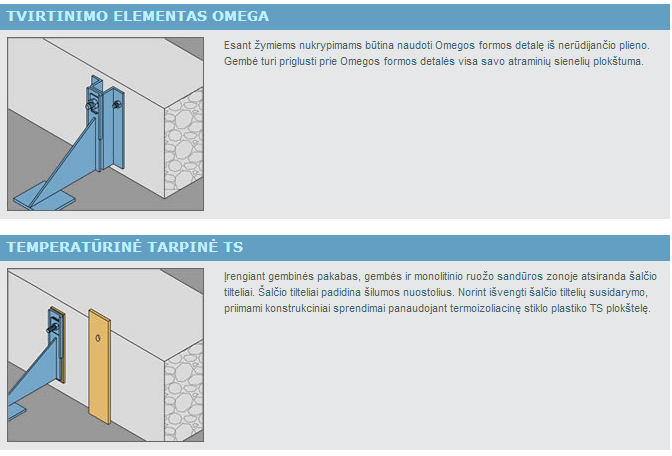 TVIRTINIMO ELEMENTAS OMEGA

Esant žymiems nukrypimams būtina naudoti Omegos formos detalę iš nerūdijančio plieno. Gembė turi priglusti prie Omegos formos detalės visa savo atraminių sienelių plokštuma.

TEMPERATŪRINĖ TARPINĖ TS

Įrengiant gembinės pakabas, gembės ir monolitinio ruožo sandūros zonoje atsiranda šalčio tilteliai. Šalčio tilteliai padidina šilumos nuostolius. Norint išvengti šalčio tiltelių susidarymo, priimami konstrukciniai sprendimai panaudojant termoizoliacinę stiklo plastiko TS plokštelę.