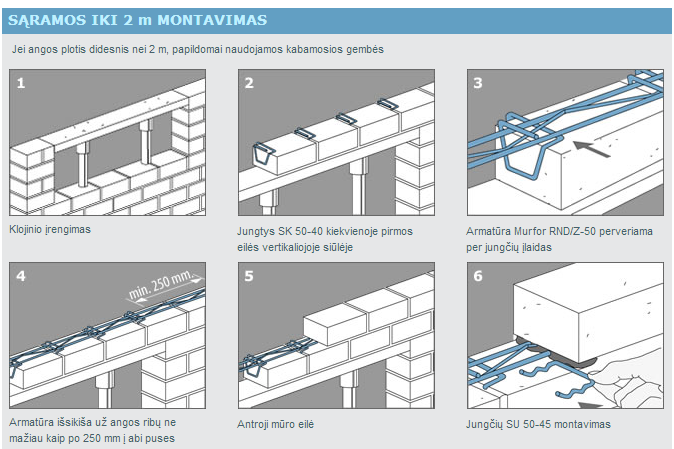 SĄRAMOS IKI 2 m MONTAVIMAS

Jei angos plotis didesnis nei 2 m, papildomai naudojamos kabamosios gembės

1

Klojinio įrengimas

2

Jungtys SK 50-40 kiekvienoje pirmos eilės vertikaliojoje siūlėje

3

Armatūra Murfor RND/Z-50 perveriama per jungčių įlaidas

4

min. 250 mm.

Armatūra išsikiša už angos ribų ne mažiau kaip po 250 mm į abi puses

5

Antroji mūro eilė

6

Jungčių SU 50-45 montavimas