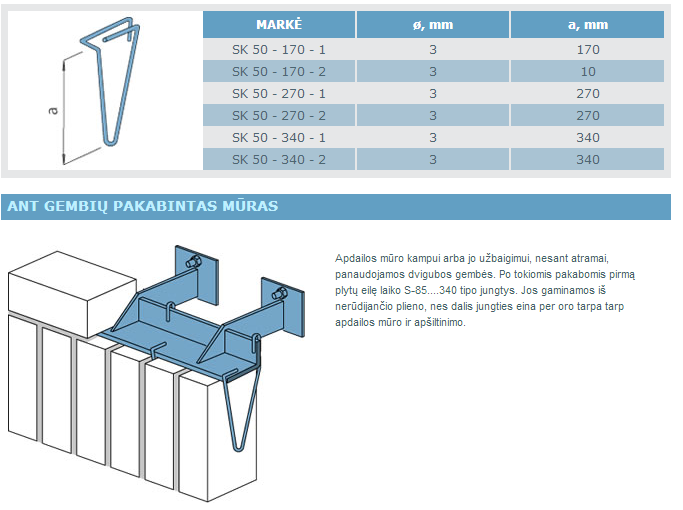 a

| MARKĖ | ø, mm | a, mm |
|---|---|---|
| SK 50 - 170 - 1 | 3 | 170 |
| SK 50 - 170 - 2 | 3 | 10 |
| SK 50 - 270 - 1 | 3 | 270 |
| SK 50 - 270 - 2 | 3 | 270 |
| SK 50 - 340 - 1 | 3 | 340 |
| SK 50 - 340 - 2 | 3 | 340 |

ANT GEMBIŲ PAKABINTAS MŪRAS

Apdailos mūro kampui arba jo užbaigimui, nesant atramai, panaudojamos dvigubos gembės. Po tokiomis pakabomis pirmą plytų eilę laiko S-85....340 tipo jungtys. Jos gaminamos iš nerūdijančio plieno, nes dalis jungties eina per oro tarpa tarp apdailos mūro ir apšiltinimo.