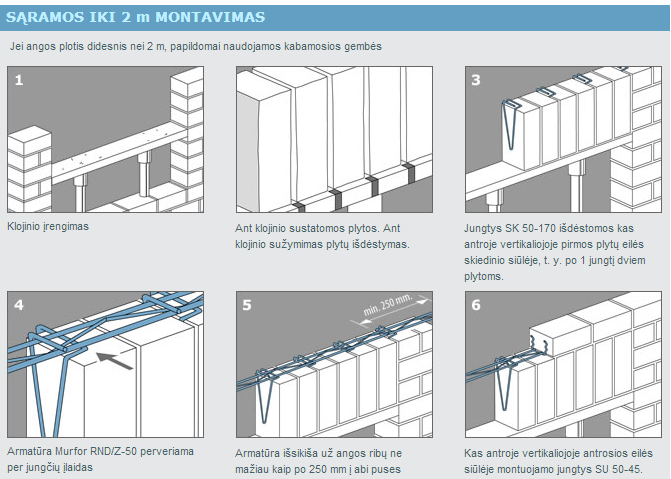 SĄRAMOS IKI 2 m MONTAVIMAS

Jei angos plotis didesnis nei 2 m, papildomai naudojamos kabamosios gembės

1

Klojinio įrengimas

Ant klojinio sustatomos plytos. Ant klojinio sužymimas plytų išdėstymas.

3

Jungtys SK 50-170 išdėstomos kas antroje vertikaliojoje pirmos plytų eilės skiedinio siūlėje, t. y. po 1 jungtį dviem plytoms.

4

Armatūra Murfor RND/Z-50 perveriama per jungčių įlaidas

5

min. 250 mm.

Armatūra išsikiša už angos ribų ne mažiau kaip po 250 mm į abi puses

6

Kas antroje vertikaliojoje antrosios eilės siūlėje montuojamo jungtys SU 50-45.