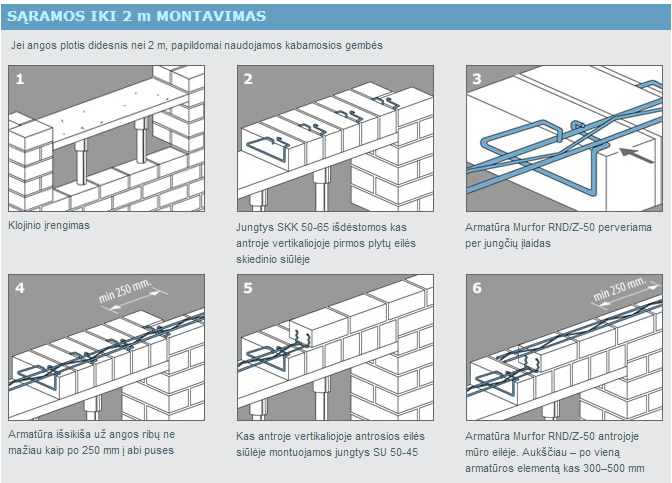 SĄRAMOS IKI 2 m MONTAVIMAS

Jei angos plotis didesnis nei 2 m, papildomai naudojamos kabamosios gembės

1

Klojinio įrengimas

2

Jungtys SKK 50-65 išdėstomos kas antroje vertikaliojoje pirmos plytų eilės skiedinio siūlėje

3

Armatūra Murfor RND/Z-50 perveriama per jungčių įlaidas

4

min 250 mm.

Armatūra išsikiša už angos ribų ne mažiau kaip po 250 mm į abi puses

5

Kas antroje vertikaliojoje antrosios eilės siūlėje montuojamos jungtys SU 50-45

6

min 250 mm.

Armatūra Murfor RND/Z-50 antrojoje mūro eilėje. Aukščiau – po vieną armatūros elementą kas 300–500 mm