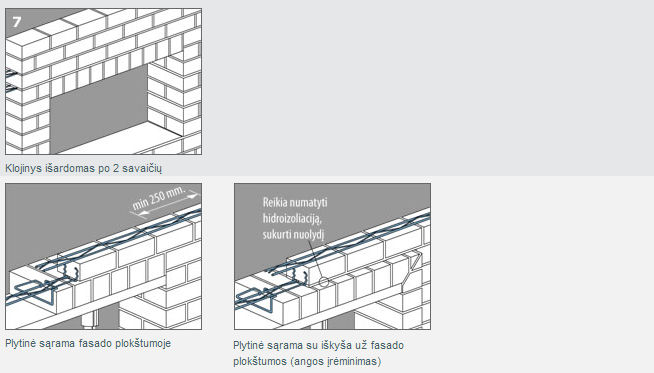 7

Klojinys išardomas po 2 savaičių

min 250 mm.

Plytinė sąrama fasado plokštumoje

Reikia numatyti hidroizoliaciją, sukurti nuolydį

Plytinė sąrama su iškyša už fasado plokštumos (angos įrėminimas)