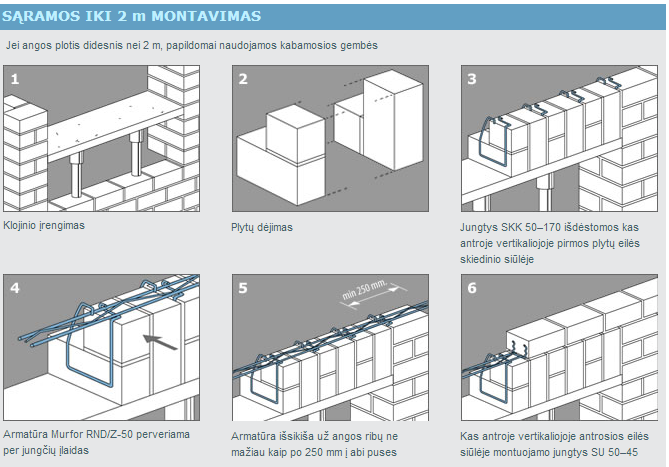 SĄRAMOS IKI 2 m MONTAVIMAS

Jei angos plotis didesnis nei 2 m, papildomai naudojamos kabamosios gembės

1

Klojinio įrengimas

2

Plytų dėjimas

3

Jungtys SKK 50–170 išdėstomos kas antroje vertikaliojoje pirmos plytų eilės skiedinio siūlėje

4

Armatūra Murfor RND/Z-50 perveriama per jungčių įlaidas

5

min 250 mm.

Armatūra išsikiša už angos ribų ne mažiau kaip po 250 mm į abi puses

6

Kas antroje vertikaliojoje antrosios eilės siūlėje montuojamo jungtys SU 50–45