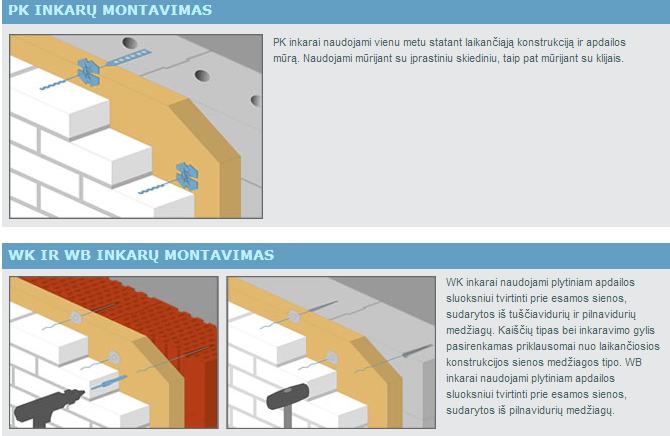 PK INKARŲ MONTAVIMAS

PK inkarai naudojami vienu metu statant laikančiąją konstrukciją ir apdailos mūrą. Naudojami mūrijant su įprastiniu skiediniu, taip pat mūrijant su klijais.

WK IR WB INKARŲ MONTAVIMAS

WK inkarai naudojami plytiniam apdailos sluoksniui tvirtinti prie esamos sienos, sudarytos iš tuščiavidurių ir pilnavidurių medžiagų. Kaiščių tipas bei inkaravimo gylis pasirenkamas priklausomai nuo laikančiosios konstrukcijos sienos medžiagos tipo. WB inkarai naudojami plytiniam apdailos sluoksniui tvirtinti prie esamos sienos, sudarytos iš pilnavidurių medžiagų.